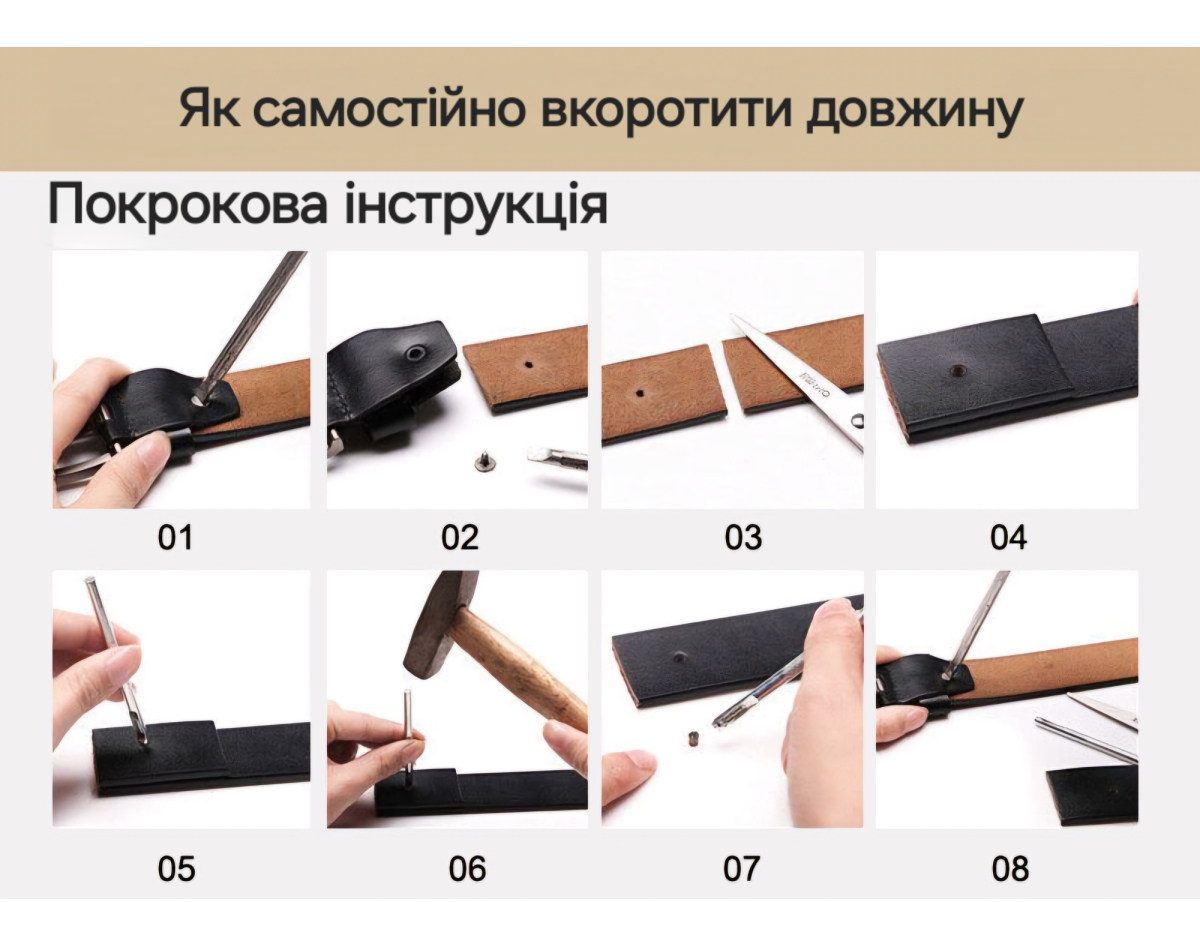 Як самостійно вкоротити довжину

Покрокова інструкція

01

02

03

04

05

06

07

08