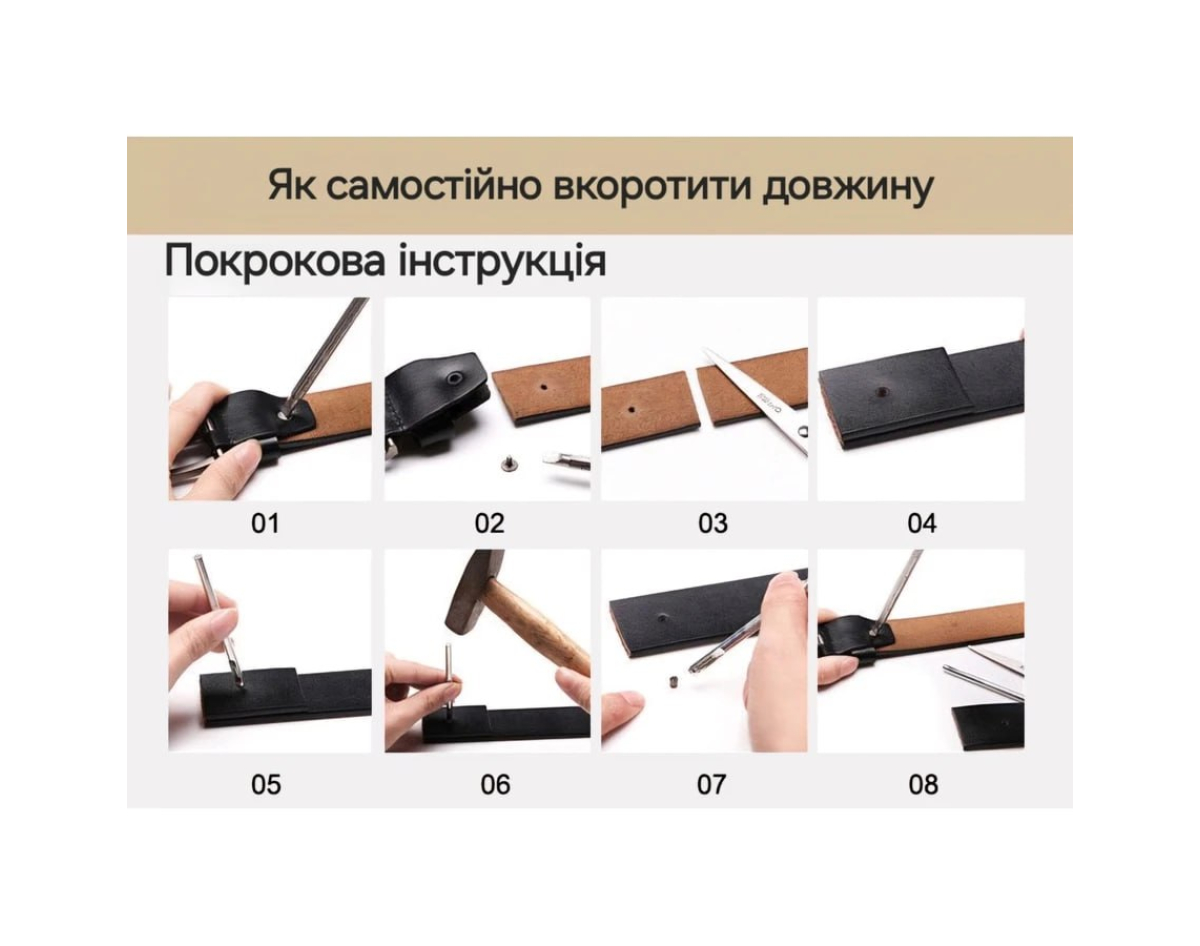 Як самостійно вкоротити довжину

Покрокова інструкція

01

02

03

04

05

06

07

08